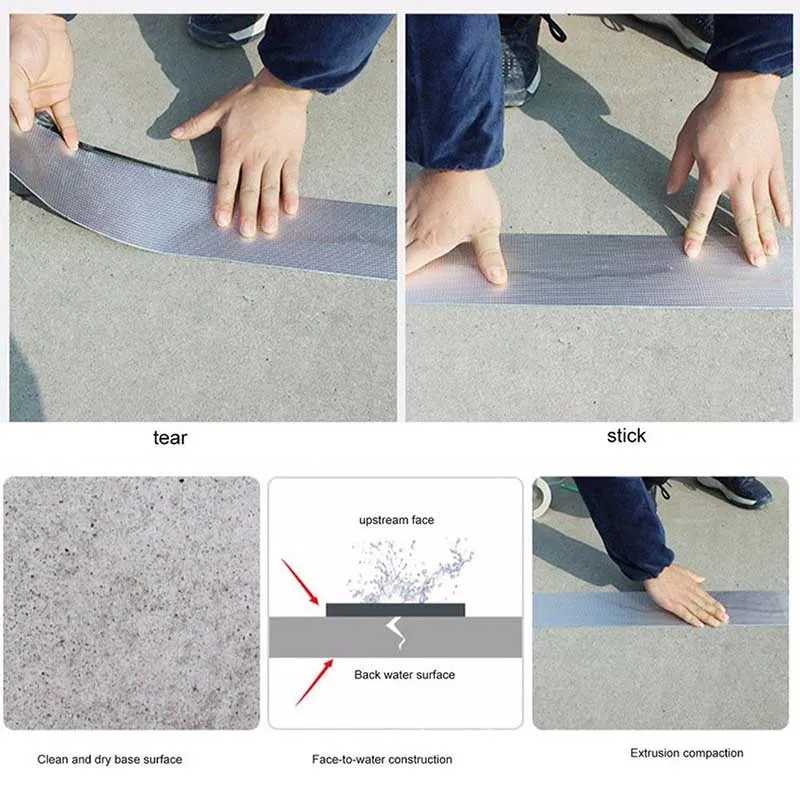 tear

stick

upstream face

Back water surface

Clean and dry base surface

Face-to-water construction

Extrusion compaction