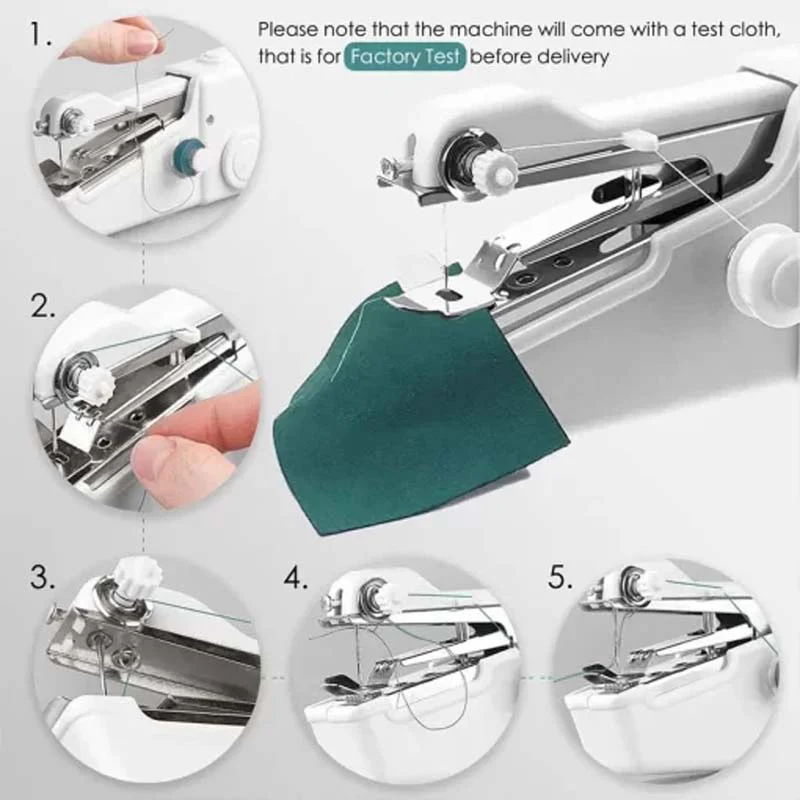 1.

Please note that the machine will come with a test cloth, that is for Factory Test before delivery

2.

3.

4.

5.