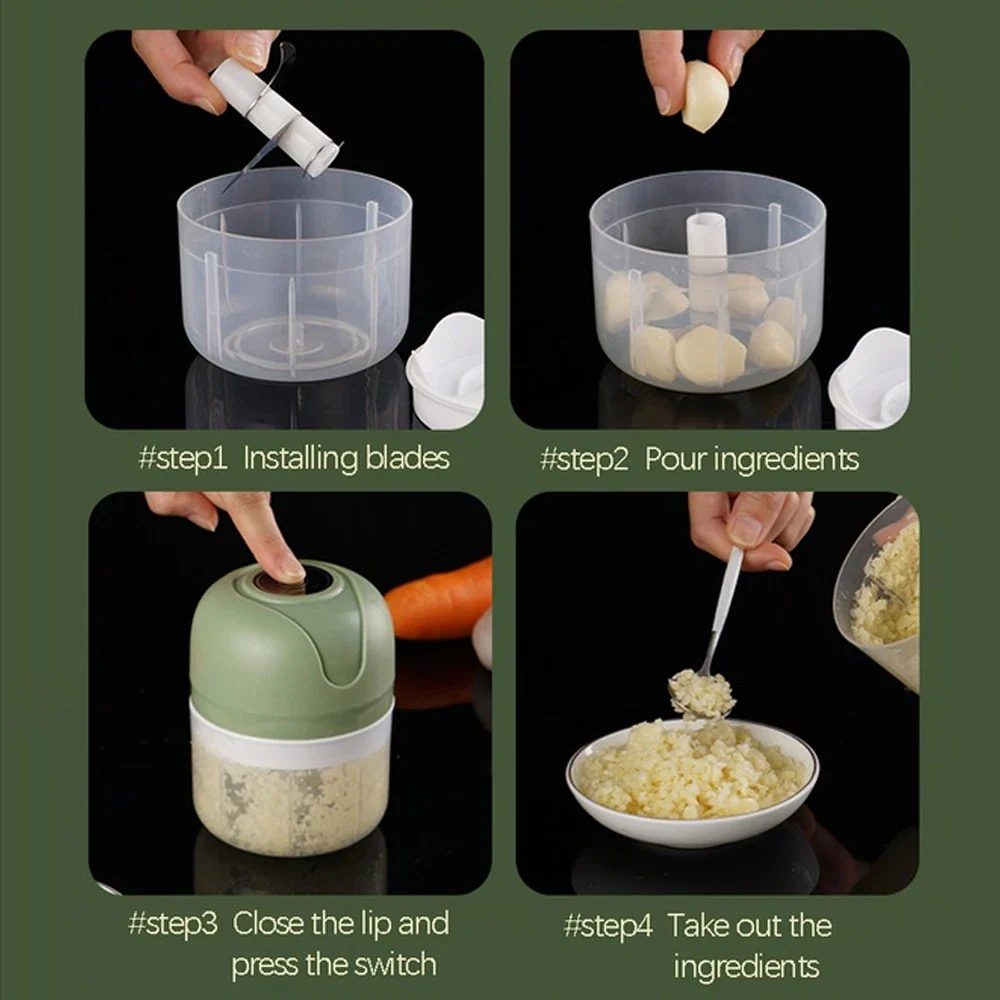 #step1 Installing blades

#step2 Pour ingredients

#step3 Close the lip and press the switch

#step4 Take out the ingredients