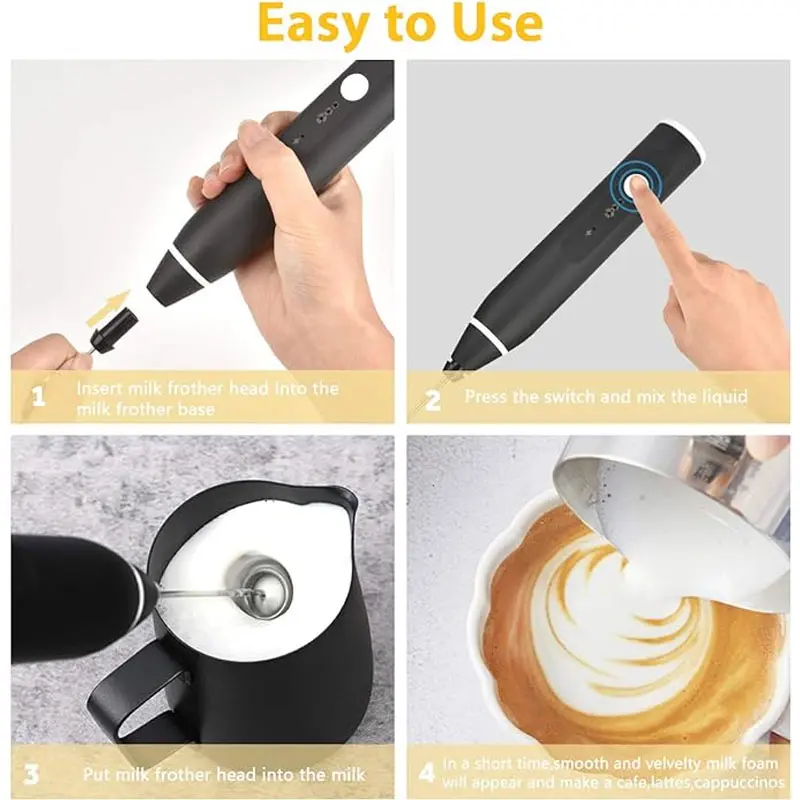 Easy to Use

1 Insert milk frother head into the milk frother base

2 Press the switch and mix the liquid

3 Put milk frother head into the milk

4 In a short time,smooth and velvelty milk foam will appear and make a cafe,lattes,cappuccinos